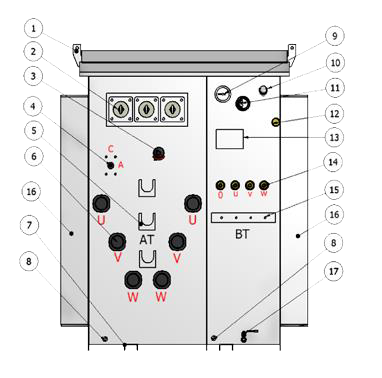 1
2
3
4
5
6
16
7
8
9
10
11
12
13
14
15
16
8
17
C
A
U
U
AT
V
V
W
W
0
u
v
w
BT